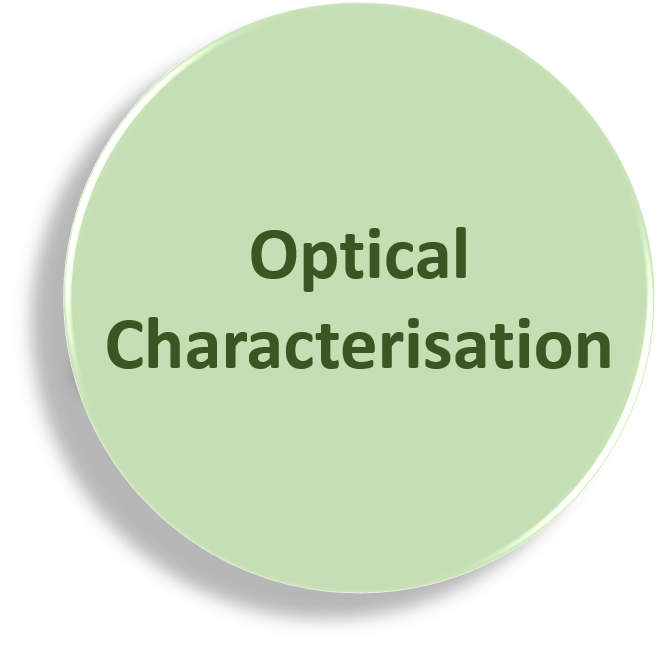 Optical
Characterisation